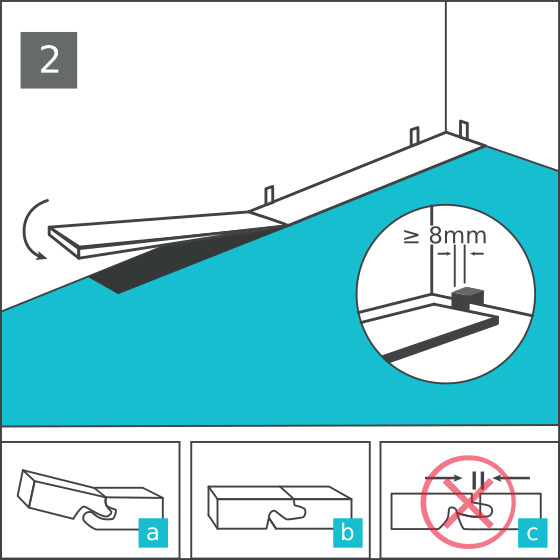 2

≥ 8mm

a

b

c