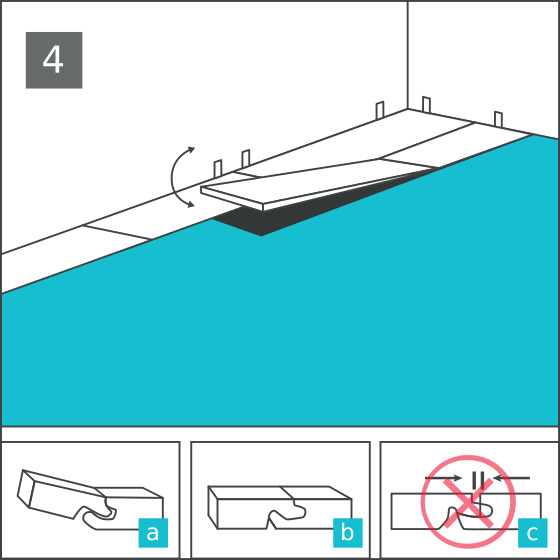 4

a

b

c